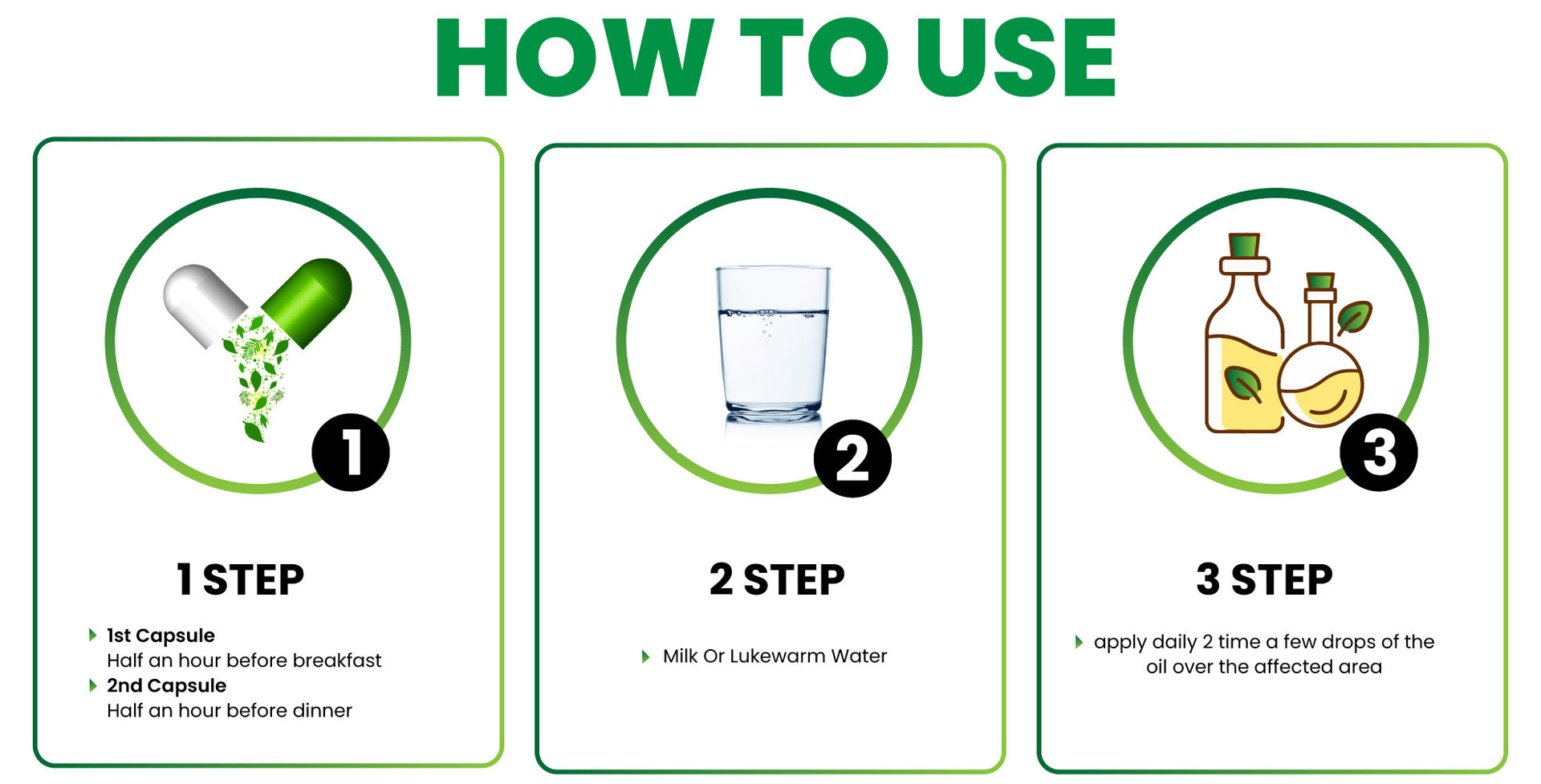 HOW TO USE

1

1 STEP

1st Capsule
Half an hour before breakfast

2nd Capsule
Half an hour before dinner

2

2 STEP

Milk Or Lukewarm Water

3

3 STEP

apply daily 2 time a few drops of the oil over the affected area